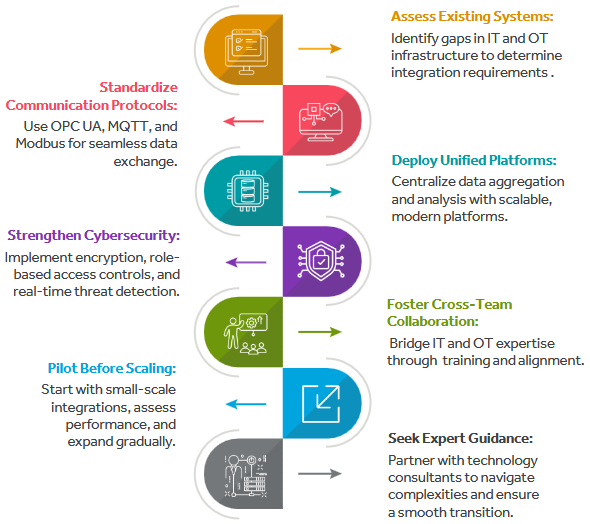 Assess Existing Systems:
Identify gaps in IT and OT infrastructure to determine integration requirements .

Standardize Communication Protocols:
Use OPC UA, MQTT, and Modbus for seamless data exchange.

Deploy Unified Platforms:
Centralize data aggregation and analysis with scalable, modern platforms.

Strengthen Cybersecurity:
Implement encryption, role-based access controls, and real-time threat detection.

Foster Cross-Team Collaboration:
Bridge IT and OT expertise through training and alignment.

Pilot Before Scaling:
Start with small-scale integrations, assess performance, and expand gradually.

Seek Expert Guidance:
Partner with technology consultants to navigate complexities and ensure a smooth transition.